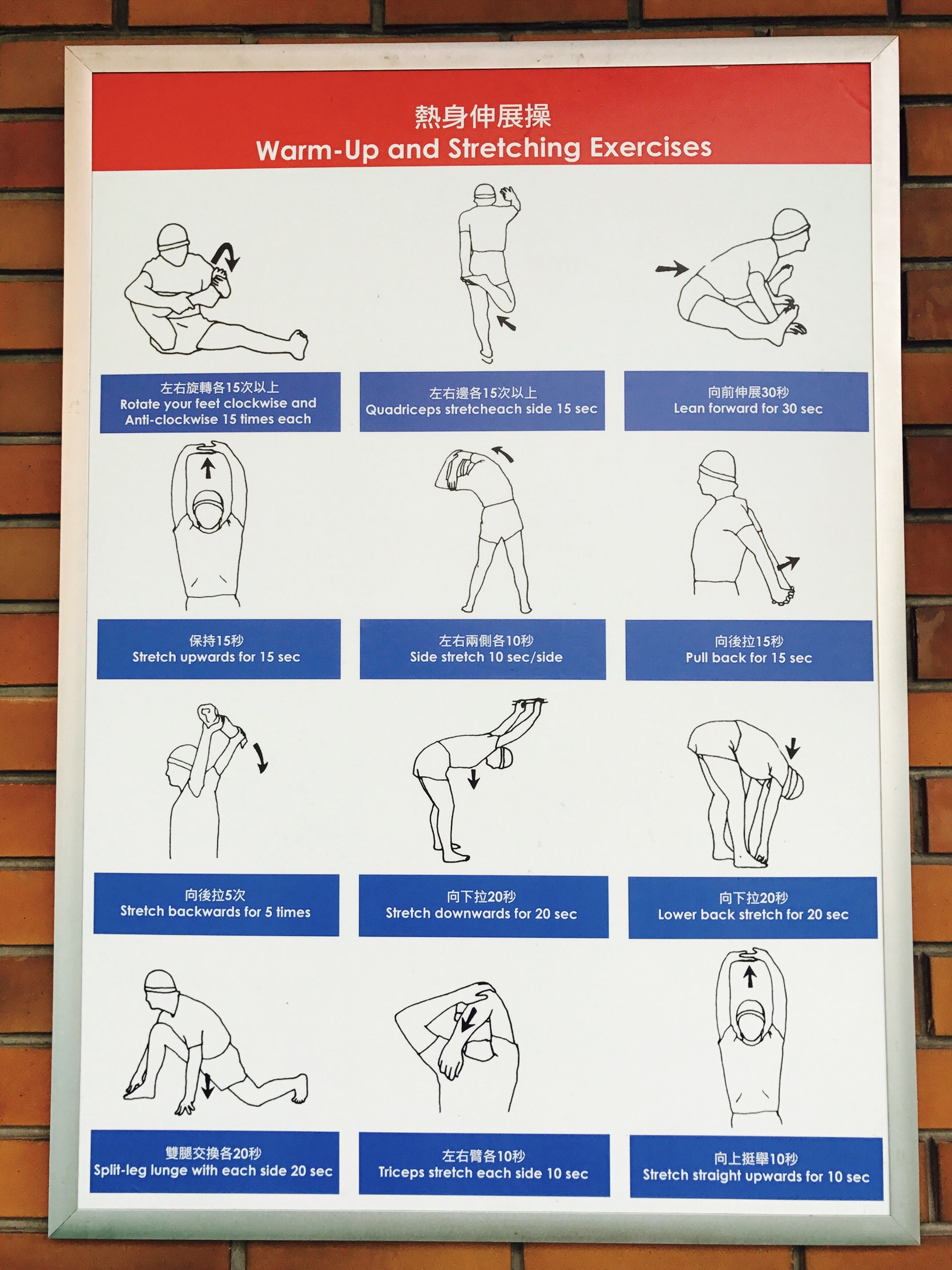 熱身伸展操
Warm-Up and Stretching Exercises

左右旋轉各15次以上
Rotate your feet clockwise and Anti-clockwise 15 times each

左右邊各15次以上
Quadriceps stretcheach side 15 sec

向前伸展30秒
Lean forward for 30 sec

保持15秒
Stretch upwards for 15 sec

左右兩側各10秒
Side stretch 10 sec/side

向後拉15秒
Pull back for 15 sec

向後拉5次
Stretch backwards for 5 times

向下拉20秒
Stretch downwards for 20 sec

向下拉20秒
Lower back stretch for 20 sec

雙腿交換各20秒
Split-leg lunge with each side 20 sec

左右臂各10秒
Triceps stretch each side 10 sec

向上挺舉10秒
Stretch straight upwards for 10 sec